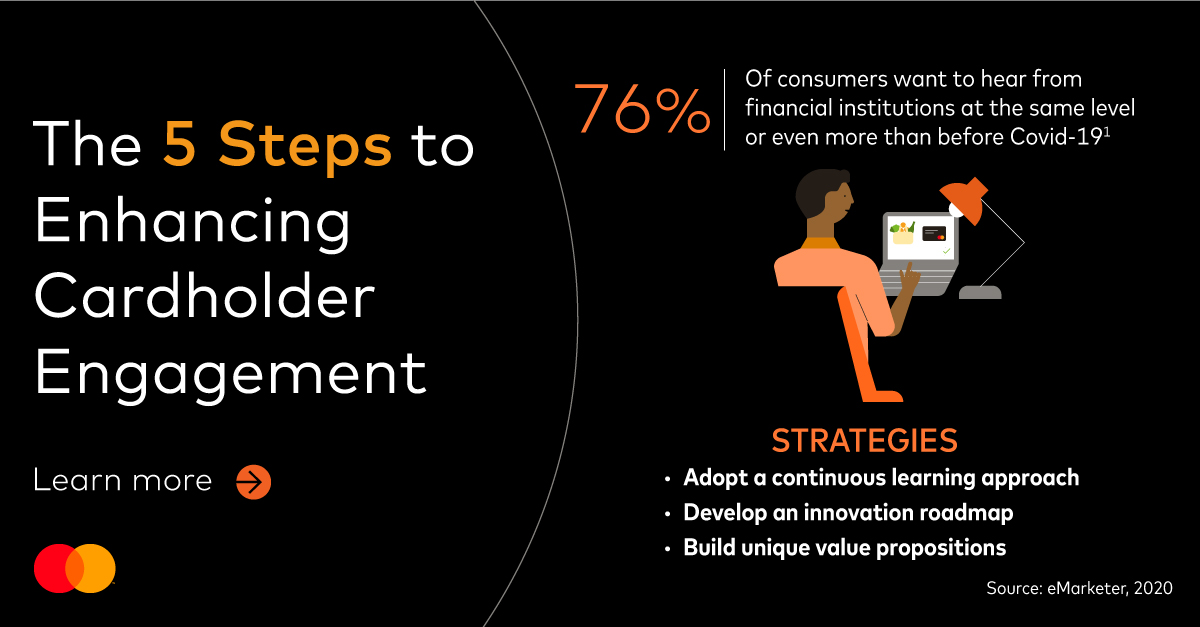 The 5 Steps to Enhancing Cardholder Engagement

Learn more

76% Of consumers want to hear from financial institutions at the same level or even more than before Covid-19$^1$

STRATEGIES
• Adopt a continuous learning approach
• Develop an innovation roadmap
• Build unique value propositions

Source: eMarketer, 2020