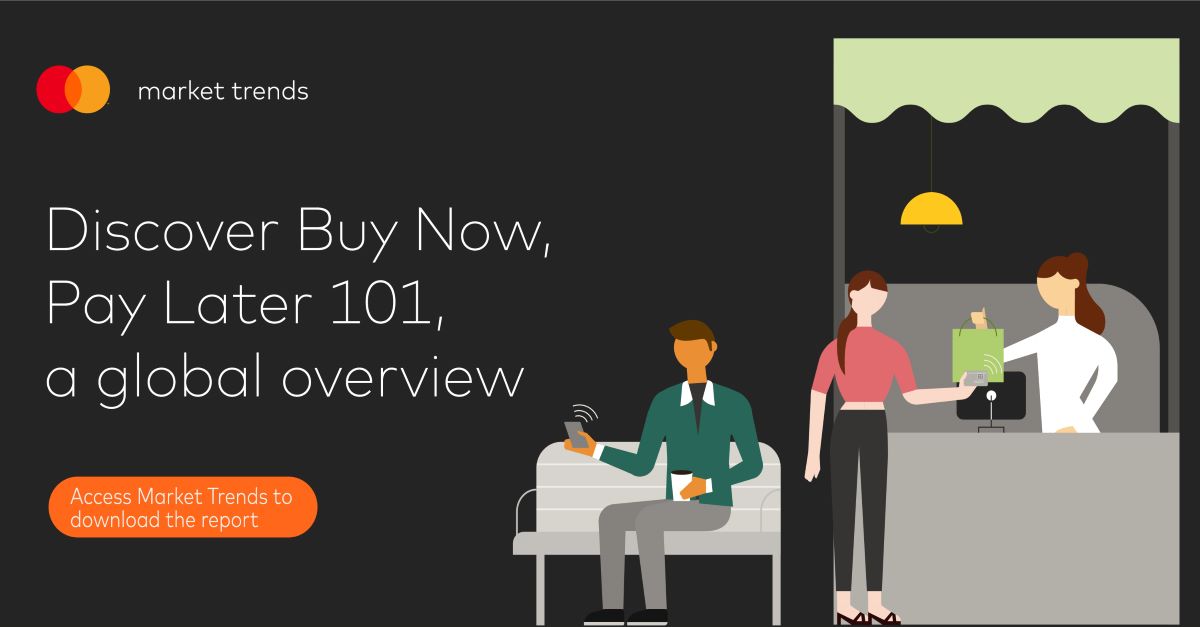 market trends

Discover Buy Now, Pay Later 101, a global overview

Access Market Trends to download the report