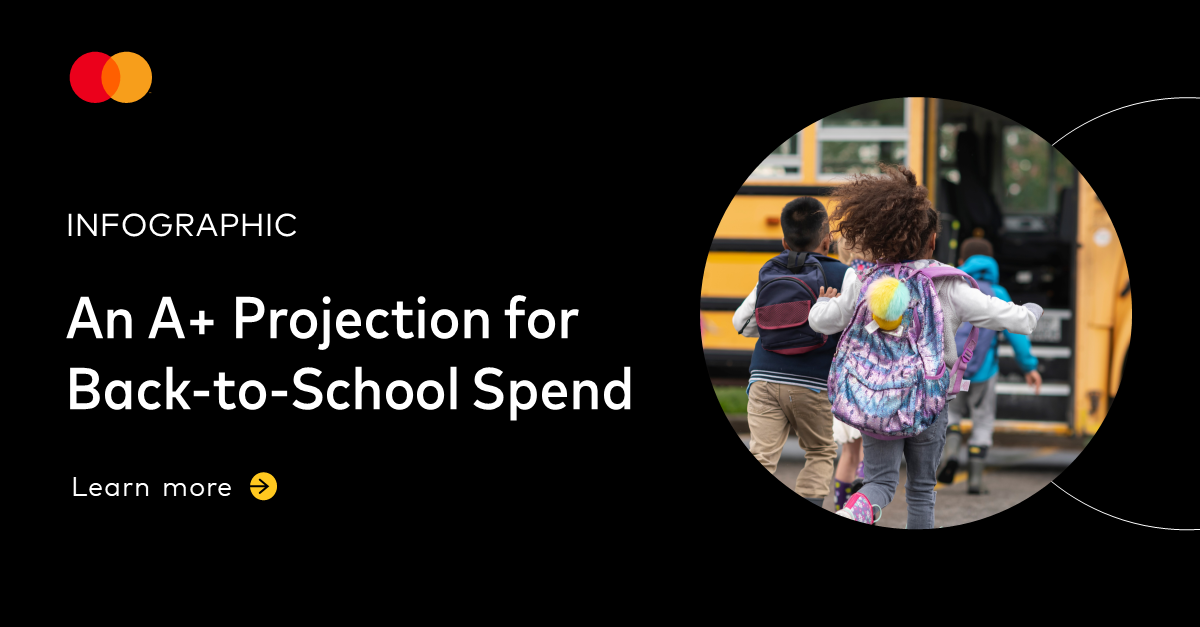 INFOGRAPHIC

An A+ Projection for Back-to-School Spend

Learn more