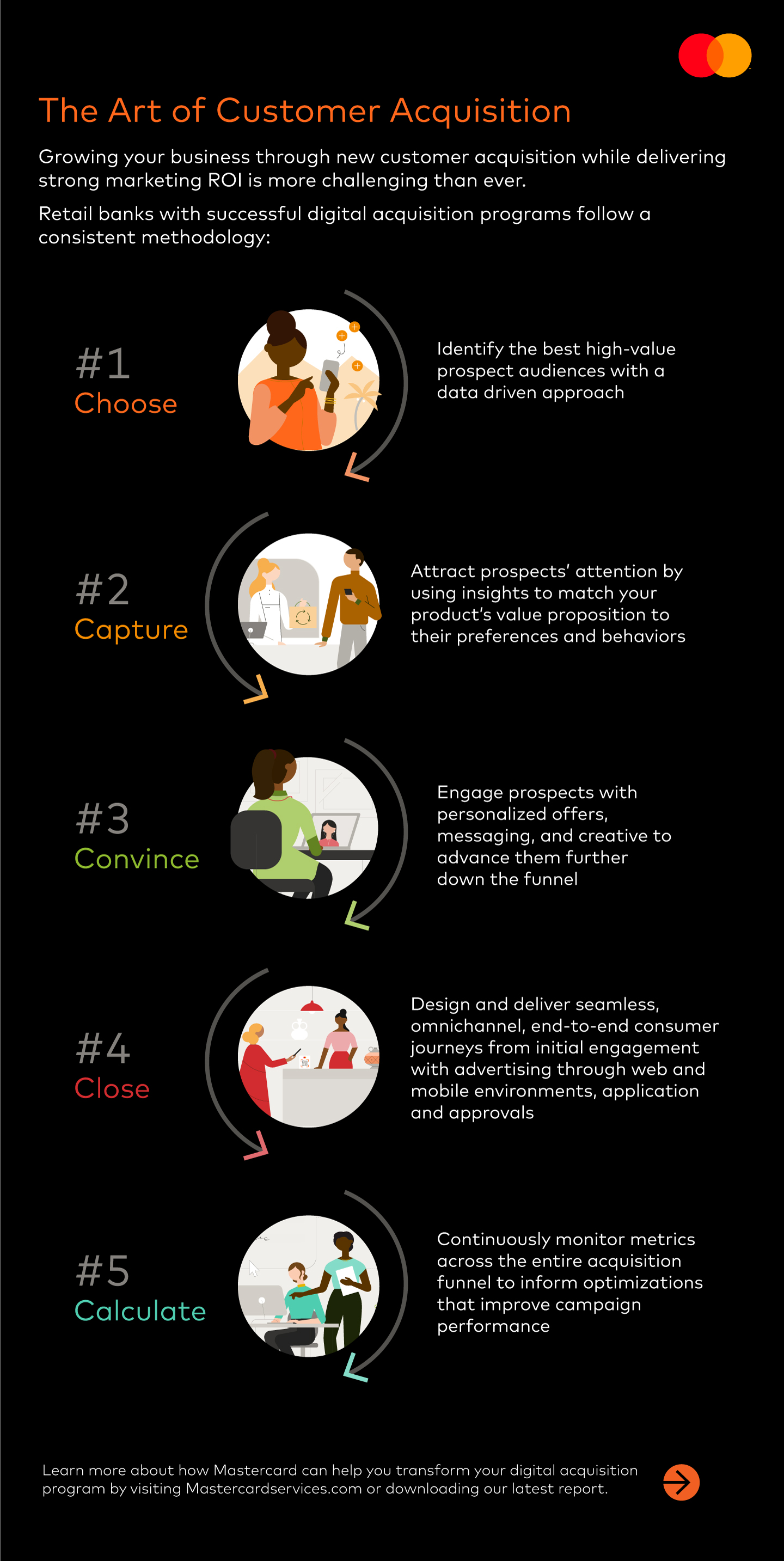 The Art of Customer Acquisition

Growing your business through new customer acquisition while delivering strong marketing ROI is more challenging than ever.

Retail banks with successful digital acquisition programs follow a consistent methodology:

#1
Choose

Identify the best high-value prospect audiences with a data driven approach

#2
Capture

Attract prospects' attention by using insights to match your product's value proposition to their preferences and behaviors

#3
Convince

Engage prospects with personalized offers, messaging, and creative to advance them further down the funnel

#4
Close

Design and deliver seamless, omnichannel, end-to-end consumer journeys from initial engagement with advertising through web and mobile environments, application and approvals

#5
Calculate

Continuously monitor metrics across the entire acquisition funnel to inform optimizations that improve campaign performance

Learn more about how Mastercard can help you transform your digital acquisition program by visiting Mastercardservices.com or downloading our latest report.