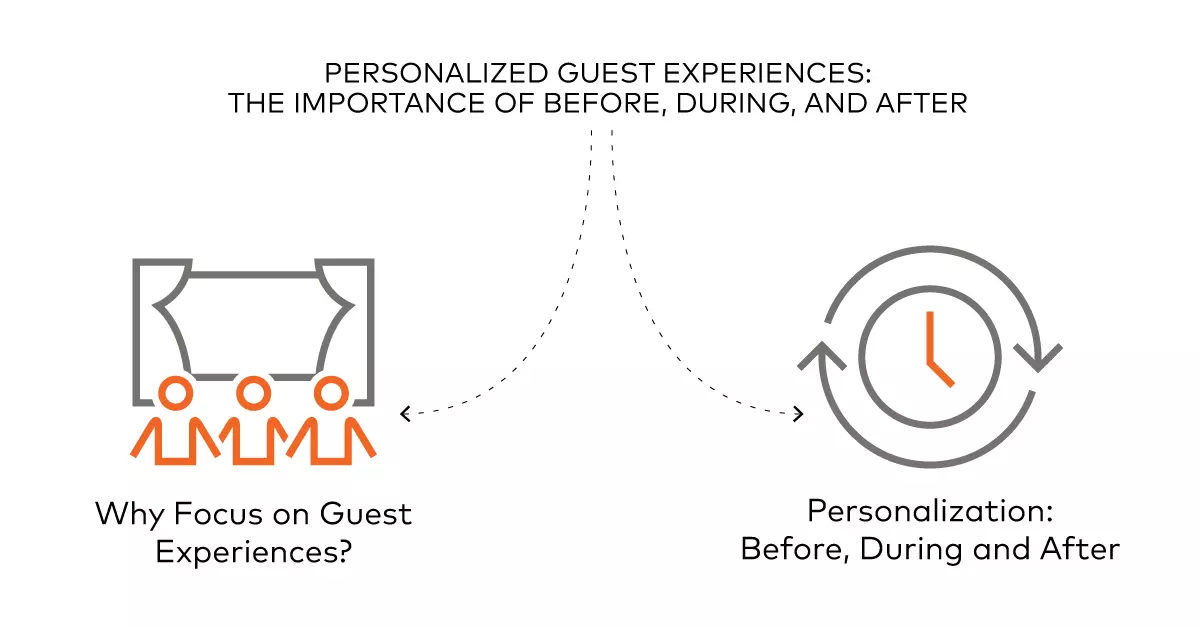 PERSONALIZED GUEST EXPERIENCES:
THE IMPORTANCE OF BEFORE, DURING, AND AFTER

Why Focus on Guest Experiences?

Personalization:
Before, During and After