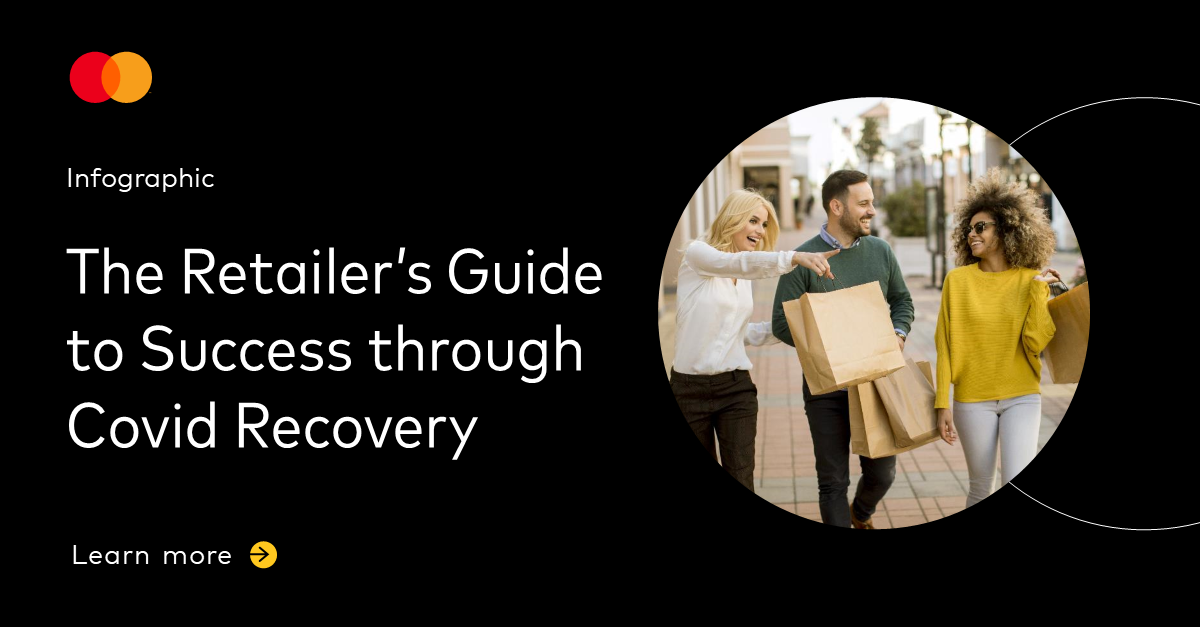 Infographic

The Retailer's Guide to Success through Covid Recovery

Learn more