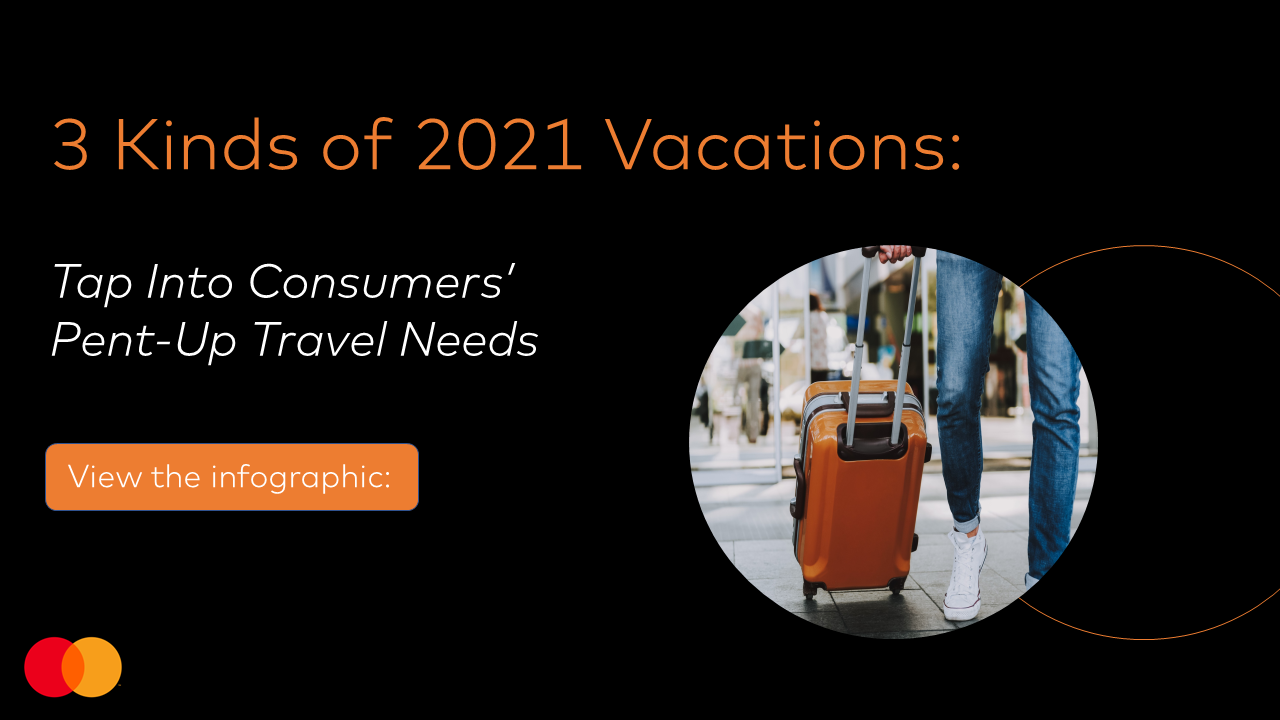 3 Kinds of 2021 Vacations:

Tap Into Consumers' Pent-Up Travel Needs

View the infographic: