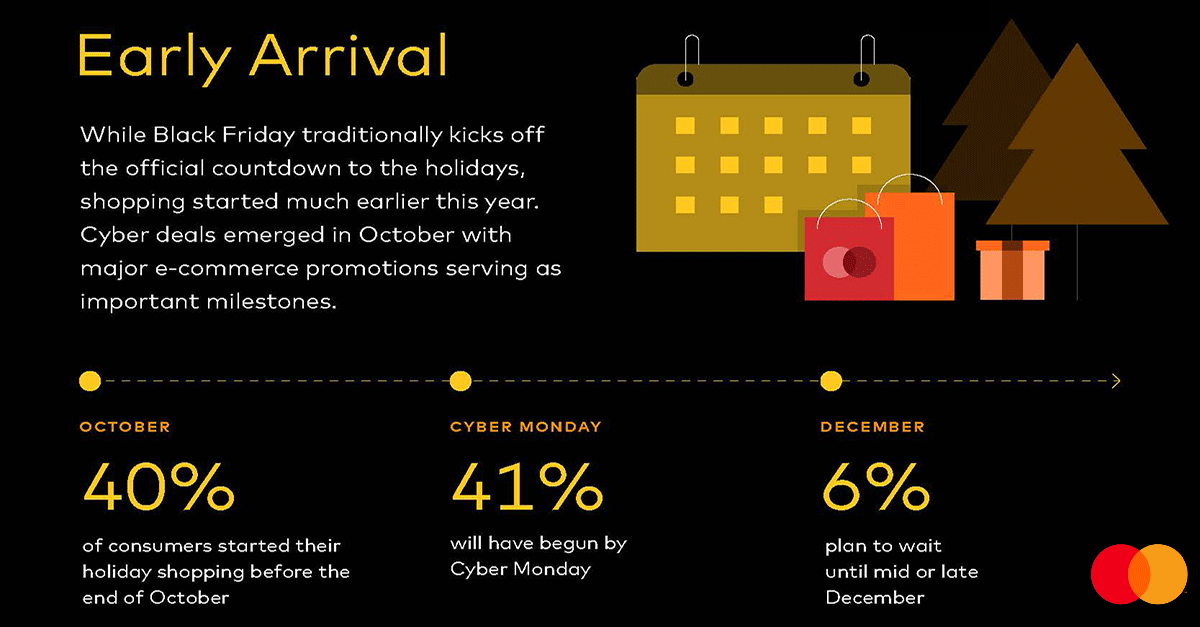 Early Arrival

While Black Friday traditionally kicks off the official countdown to the holidays, shopping started much earlier this year. Cyber deals emerged in October with major e-commerce promotions serving as important milestones.

OCTOBER

40%

of consumers started their holiday shopping before the end of October

CYBER MONDAY

41%

will have begun by Cyber Monday

DECEMBER

6%

plan to wait until mid or late December