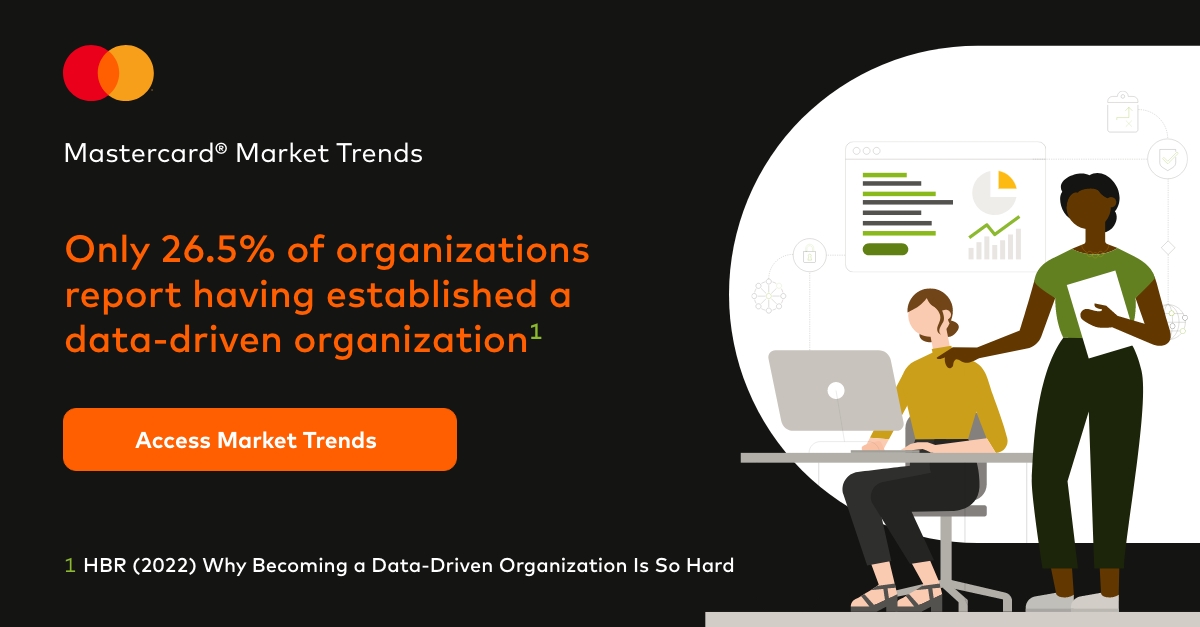 Mastercard® Market Trends

Only 26.5% of organizations report having established a data-driven organization$^1$

Access Market Trends

1 HBR (2022) Why Becoming a Data-Driven Organization Is So Hard