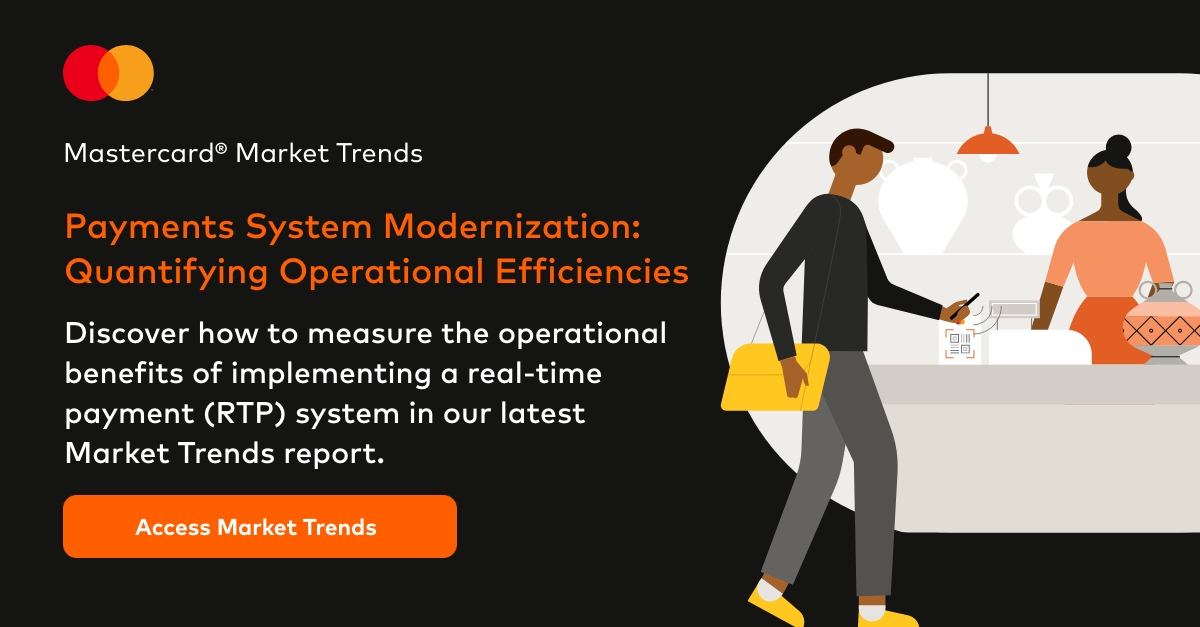 Mastercard® Market Trends

Payments System Modernization: Quantifying Operational Efficiencies

Discover how to measure the operational benefits of implementing a real-time payment (RTP) system in our latest Market Trends report.

Access Market Trends