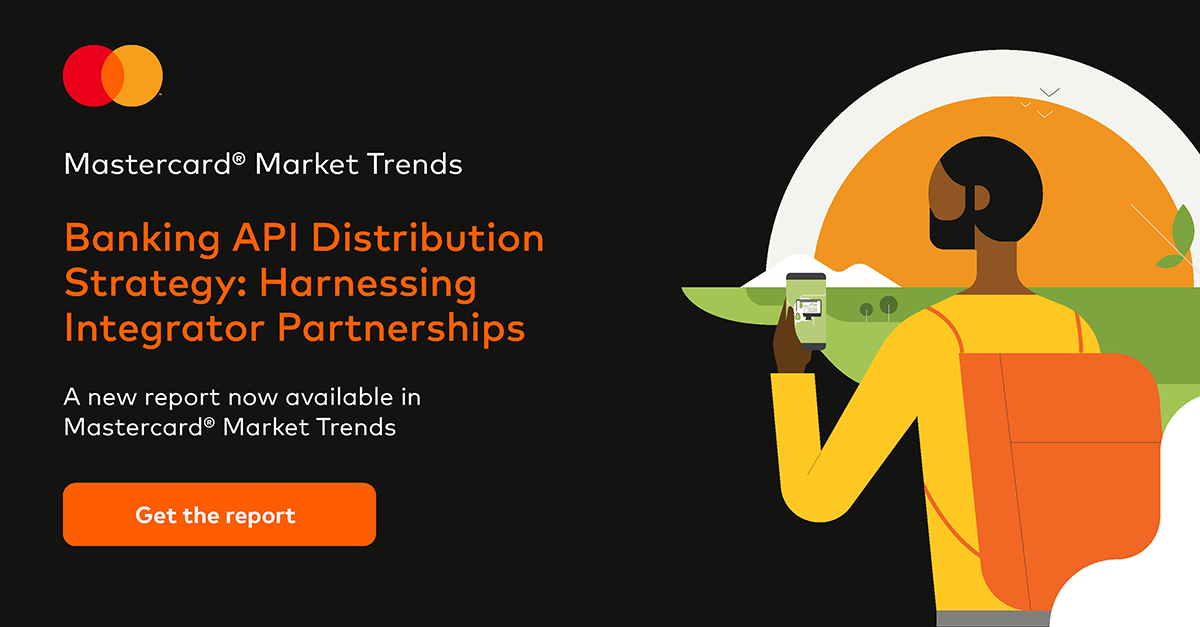 Mastercard® Market Trends

Banking API Distribution Strategy: Harnessing Integrator Partnerships

A new report now available in Mastercard® Market Trends

Get the report